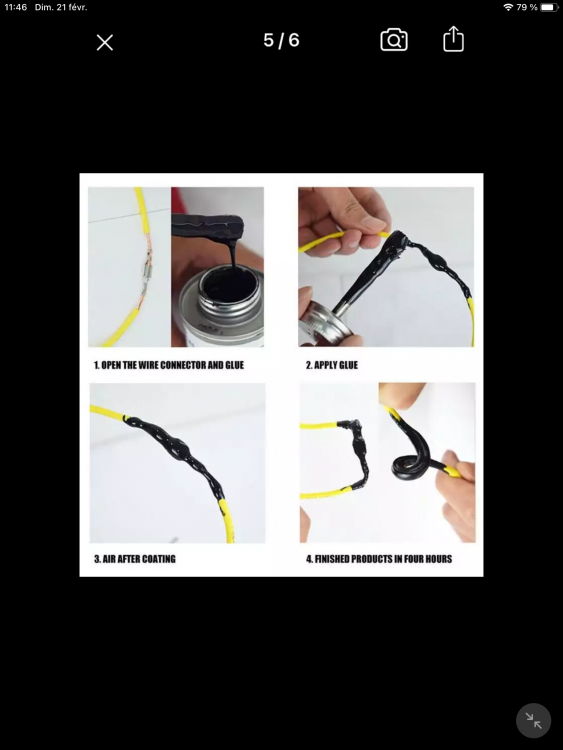 11:46 Dim. 21 févr.

79 %

5 / 6

1. OPEN THE WIRE CONNECTOR AND GLUE

2. APPLY GLUE

3. AIR AFTER COATING

4. FINISHED PRODUCTS IN FOUR HOURS