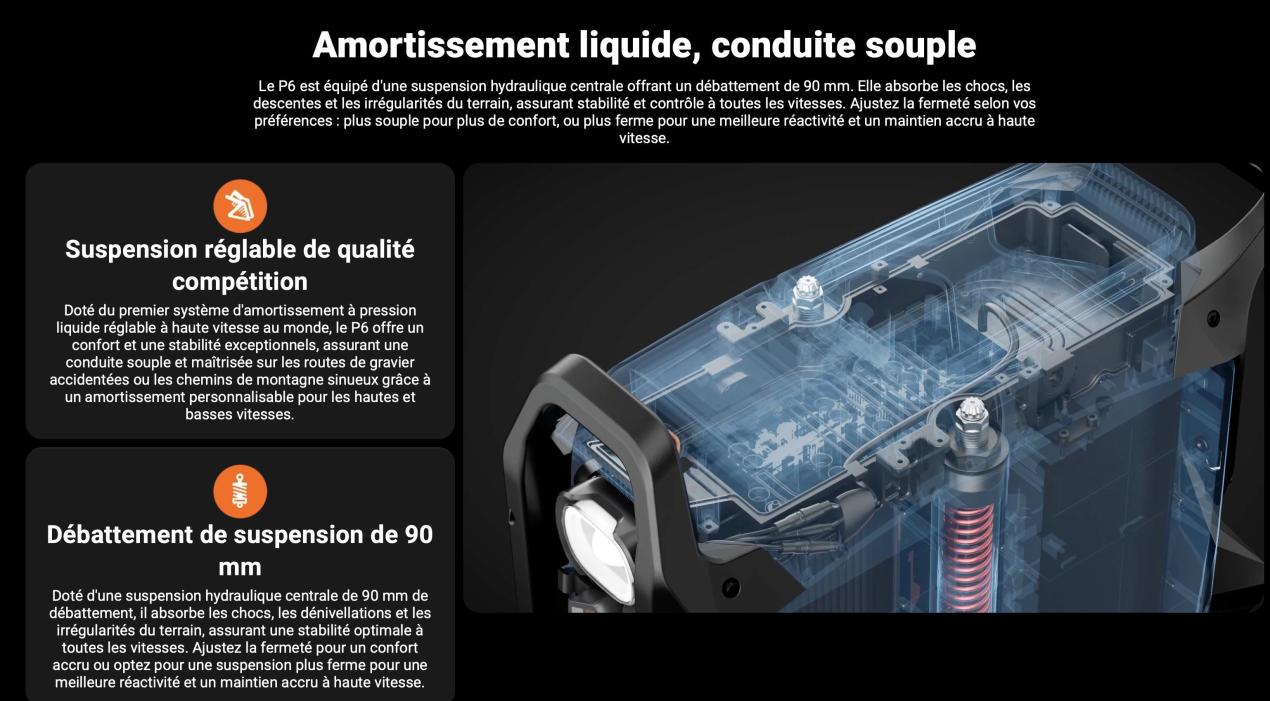 Amortissement liquide, conduite souple

Le P6 est équipé d'une suspension hydraulique centrale offrant un débattement de 90 mm. Elle absorbe les chocs, les descentes et les irrégularités du terrain, assurant stabilité et contrôle à toutes les vitesses. Ajustez la fermeté selon vos préférences : plus souple pour plus de confort, ou plus ferme pour une meilleure réactivité et un maintien accru à haute vitesse.

Suspension réglable de qualité compétition

Doté du premier système d'amortissement à pression liquide réglable à haute vitesse au monde, le P6 offre un confort et une stabilité exceptionnels, assurant une conduite souple et maîtrisée sur les routes de gravier accidentées ou les chemins de montagne sinueux grâce à un amortissement personnalisable pour les hautes et basses vitesses.

Débattement de suspension de 90 mm

Doté d'une suspension hydraulique centrale de 90 mm de débattement, il absorbe les chocs, les dénivellations et les irrégularités du terrain, assurant une stabilité optimale à toutes les vitesses. Ajustez la fermeté pour un confort accru ou optez pour une suspension plus ferme pour une meilleure réactivité et un maintien accru à haute vitesse.